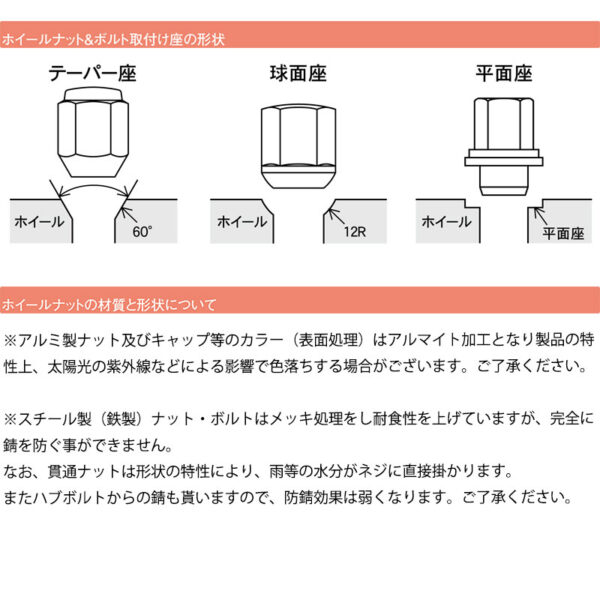 ホイールナット&ボルト取付け座の形状

テーパー座

ホイール

60°

球面座

ホイール

12R

平面座

ホイール

平面座

ホイールナットの材質と形状について

※アルミ製ナット及びキャップ等のカラー（表面処理）はアルマイト加工となり製品の特性上、太陽光の紫外線などによる影響で色落ちする場合がございます。ご了承ください。

※スチール製（鉄製）ナット・ボルトはメッキ処理をし耐食性を上げていますが、完全に錆を防ぐ事ができません。
なお、貫通ナットは形状の特性により、雨等の水分がネジに直接掛かります。
またハブボルトからの錆も貰いますので、防錆効果は弱くなります。ご了承ください。