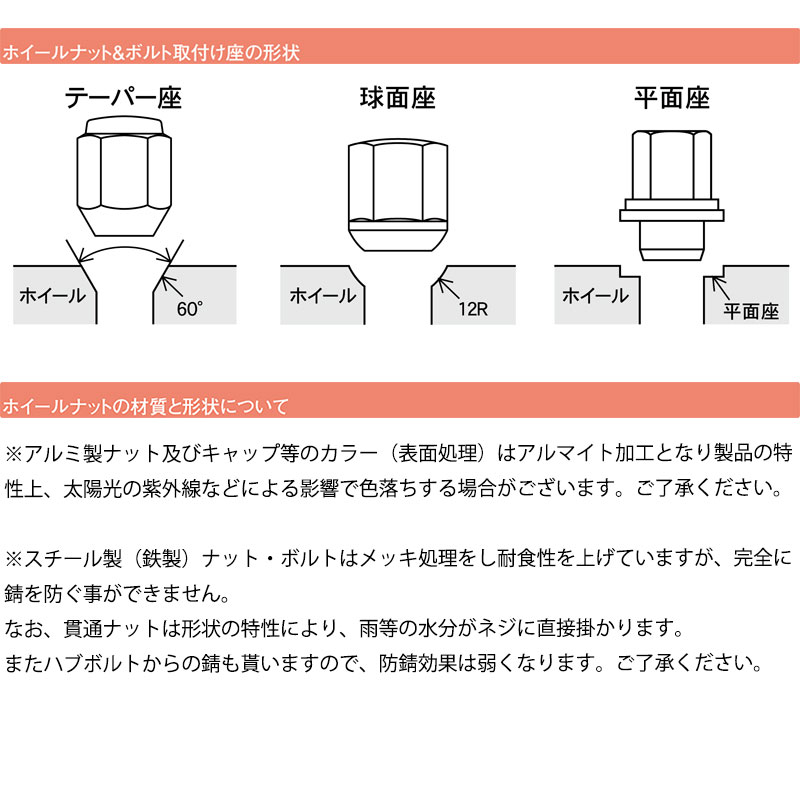 ホイールナット&ボルト取付け座の形状

テーパー座

ホイール

60°

球面座

ホイール

12R

平面座

ホイール

平面座

ホイールナットの材質と形状について

※アルミ製ナット及びキャップ等のカラー（表面処理）はアルマイト加工となり製品の特性上、太陽光の紫外線などによる影響で色落ちする場合がございます。ご了承ください。

※スチール製（鉄製）ナット・ボルトはメッキ処理をし耐食性を上げていますが、完全に錆を防ぐ事ができません。
なお、貫通ナットは形状の特性により、雨等の水分がネジに直接掛かります。
またハブボルトからの錆も貰いますので、防錆効果は弱くなります。ご了承ください。